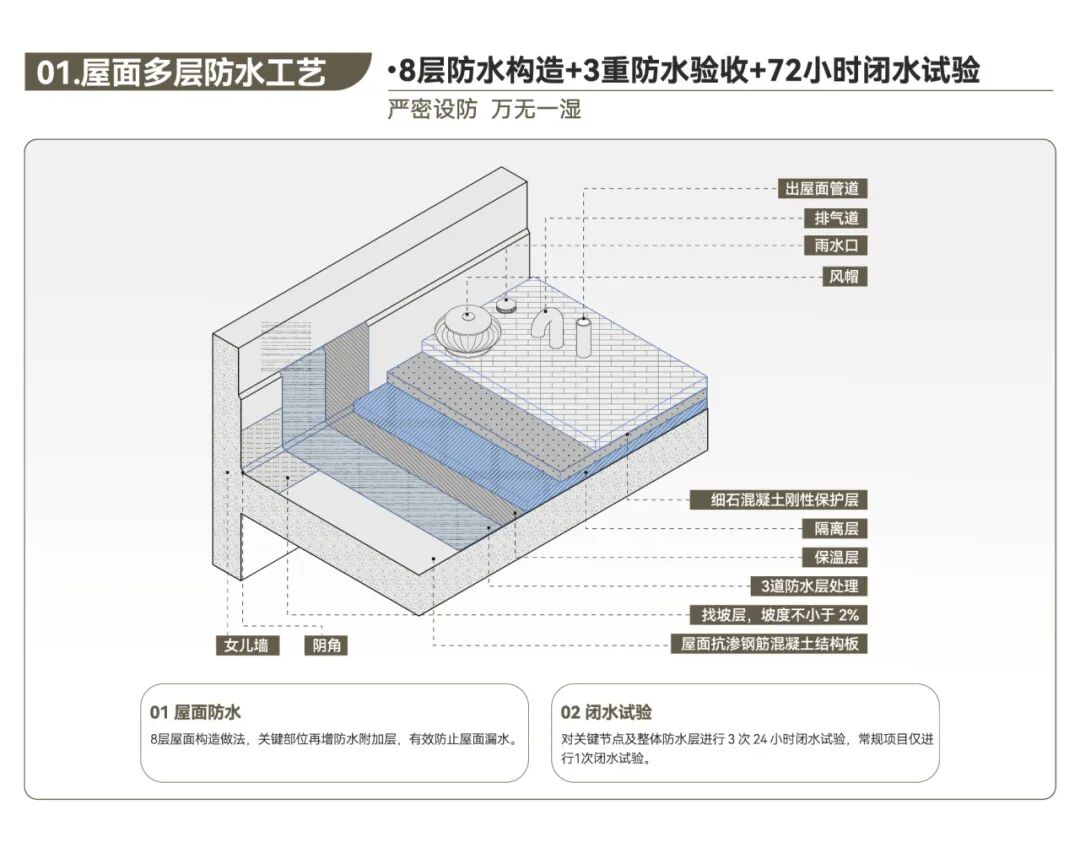 01.屋面多层防水工艺

•8层防水构造+3重防水验收+72小时闭水试验

严密设防 万无一湿

出屋面管道

排气道

雨水口

风帽

细石混凝土刚性保护层

隔离层

保温层

3道防水层处理

找坡层，坡度不小于 2%

屋面抗渗钢筋混凝土结构板

女儿墙

阴角

01 屋面防水

8层屋面构造做法，关键部位再增防水附加层，有效防止屋面漏水。

02 闭水试验

对关键节点及整体防水层进行 3 次 24 小时闭水试验，常规项目仅进行1次闭水试验。