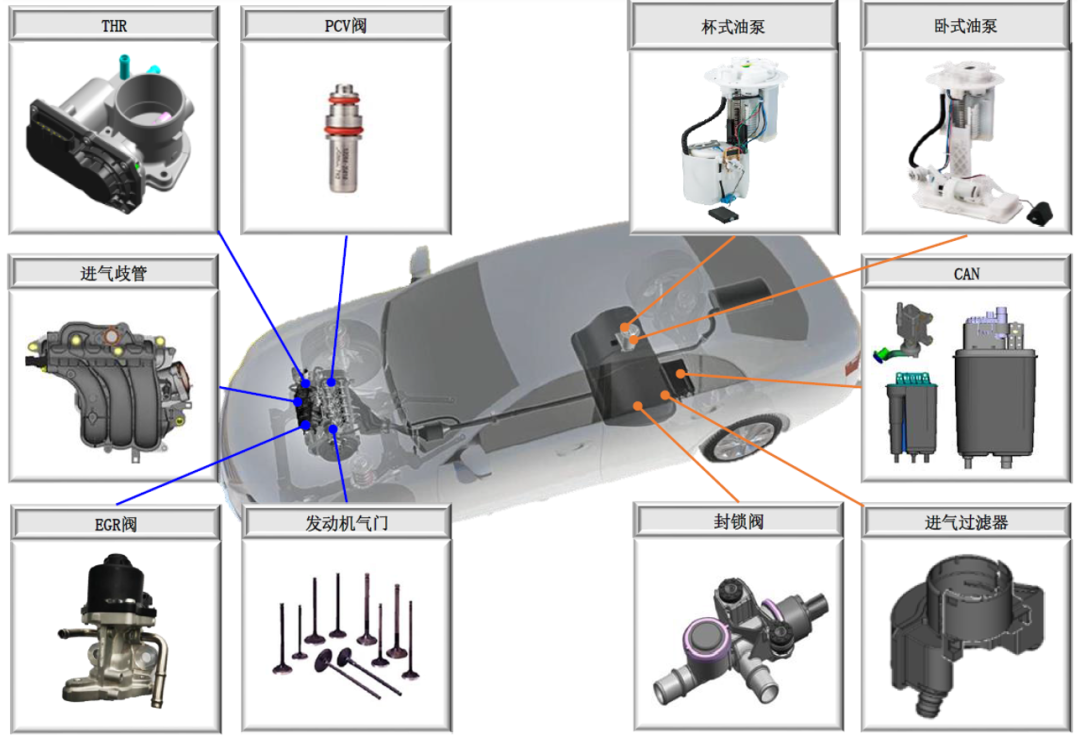 THR

PCV阀

杯式油泵

卧式油泵

进气歧管

CAN

EGR阀

发动机气门

封锁阀

进气过滤器