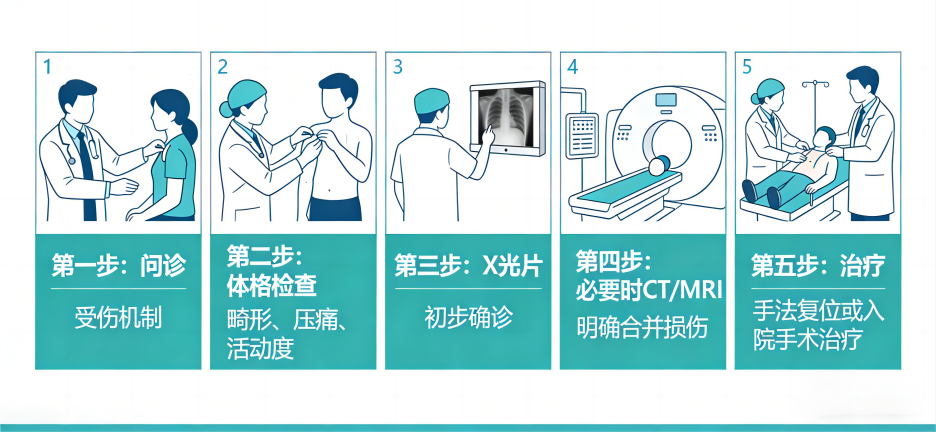 1

第一步：问诊

受伤机制

2

第二步：体格检查

畸形、压痛、活动度

3

第三步：X光片

初步确诊

4

第四步：必要时CT/MRI

明确合并损伤

5

第五步：治疗

手法复位或入院手术治疗