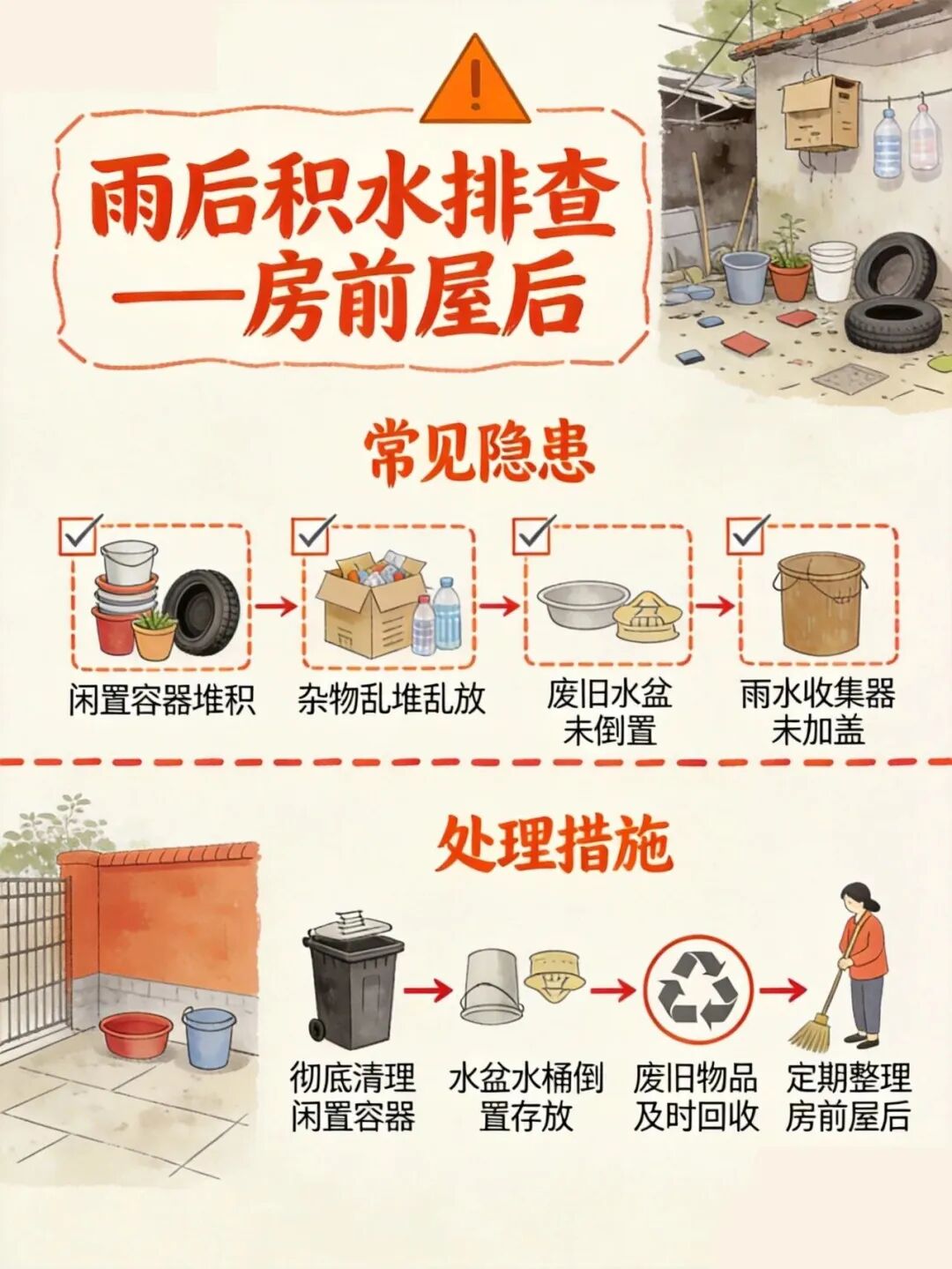 雨后积水排查
——房前屋后

常见隐患

闲置容器堆积

杂物乱堆乱放

废旧水盆未倒置

雨水收集器未加盖

处理措施

彻底清理闲置容器

水盆水桶倒置存放

废旧物品及时回收

定期整理房前屋后