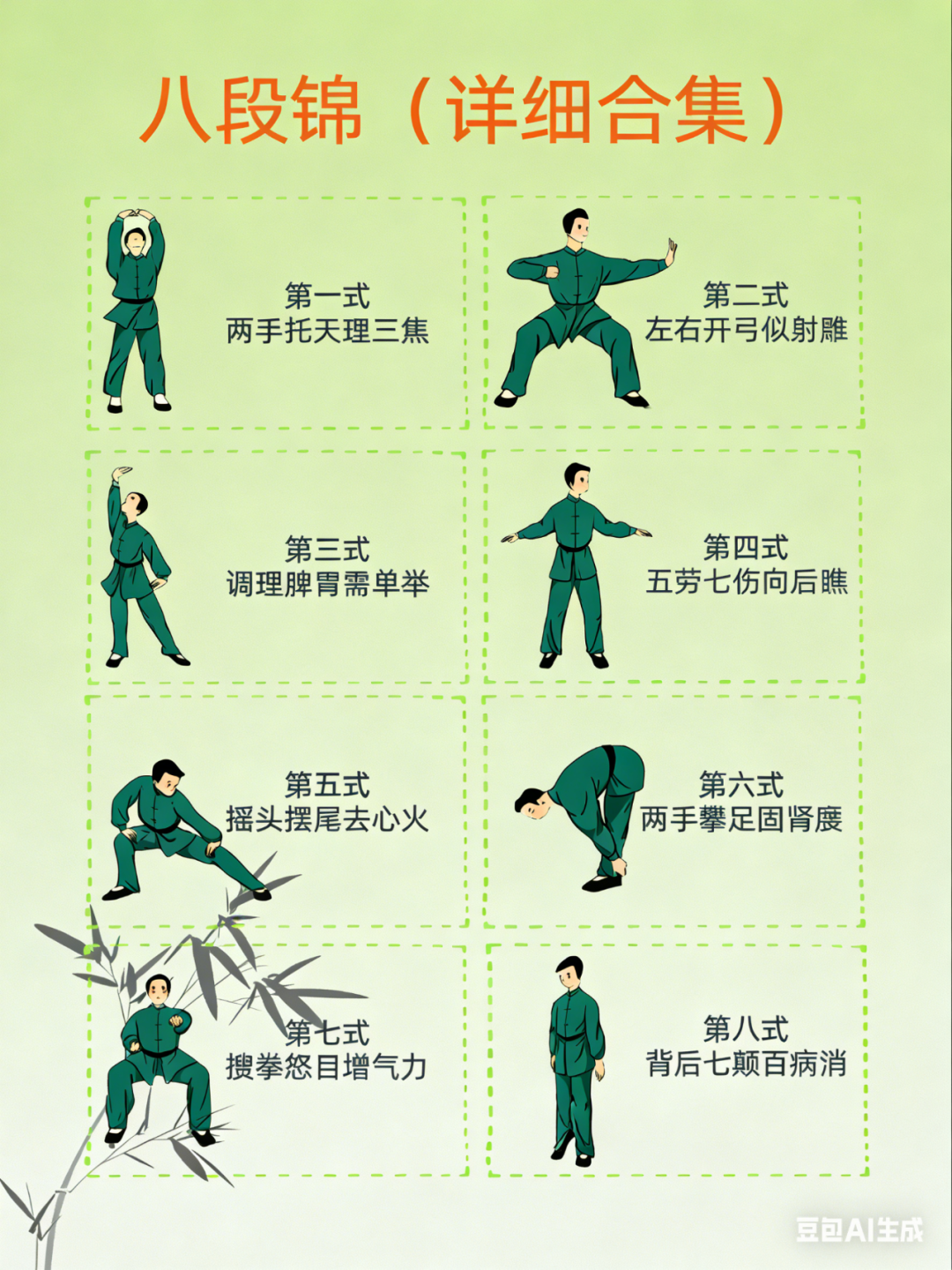 八段锦（详细合集）

第一式
两手托天理三焦

第二式
左右开弓似射雕

第三式
调理脾胃需单举

第四式
五劳七伤向后瞧

第五式
摇头摆尾去心火

第六式
两手攀足固肾腰

第七式
攒拳怒目增气力

第八式
背后七颠百病消

豆包AI生成