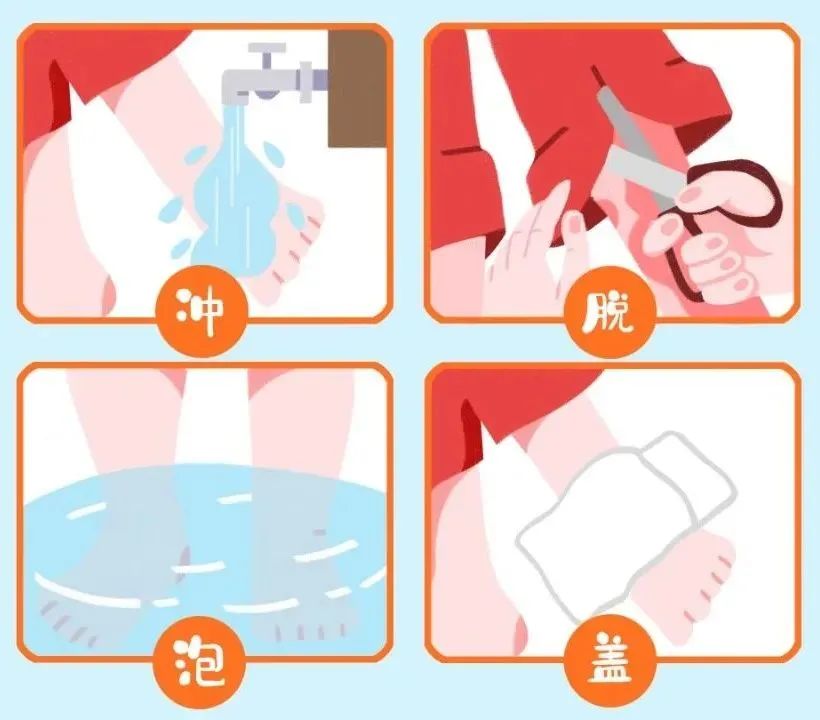 冲

脱

泡

盖