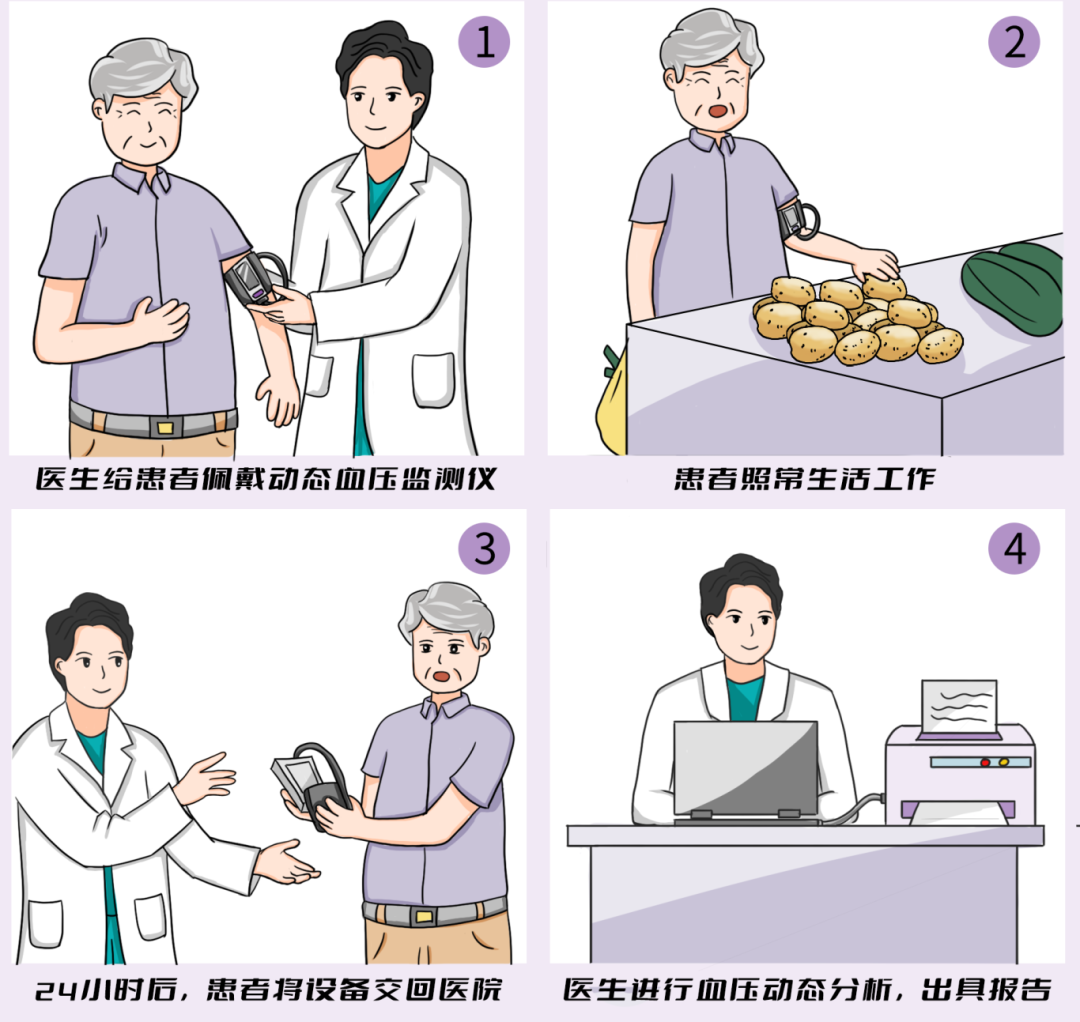 1
医生给患者佩戴动态血压监测仪

2
患者照常生活工作

3
24小时后，患者将设备交回医院

4
医生进行血压动态分析，出具报告