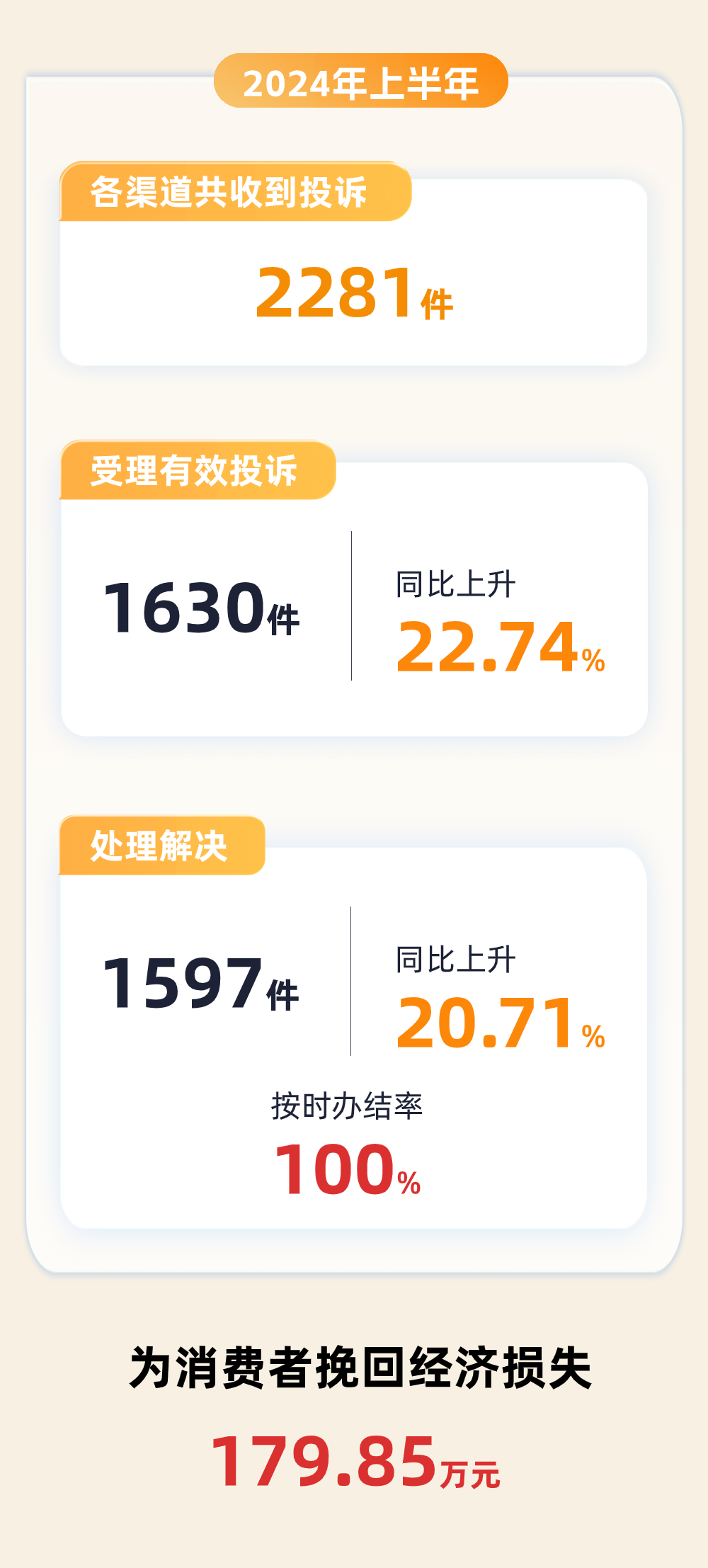 2024年上半年

各渠道共收到投诉

2281件

受理有效投诉

1630件

同比上升

22.74%

处理解决

1597件

同比上升

20.71%

按时办结率

100%

为消费者挽回经济损失

179.85万元