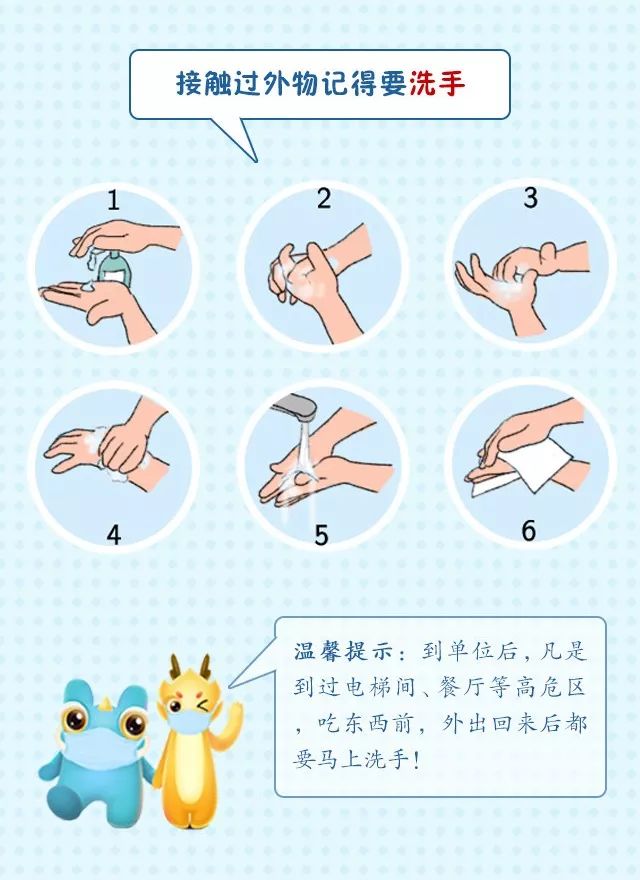 接触过外物记得要洗手

1

2

3

4

5

6

温馨提示：到单位后，凡是到过电梯间、餐厅等高危区，吃东西前，外出回来后都要马上洗手！